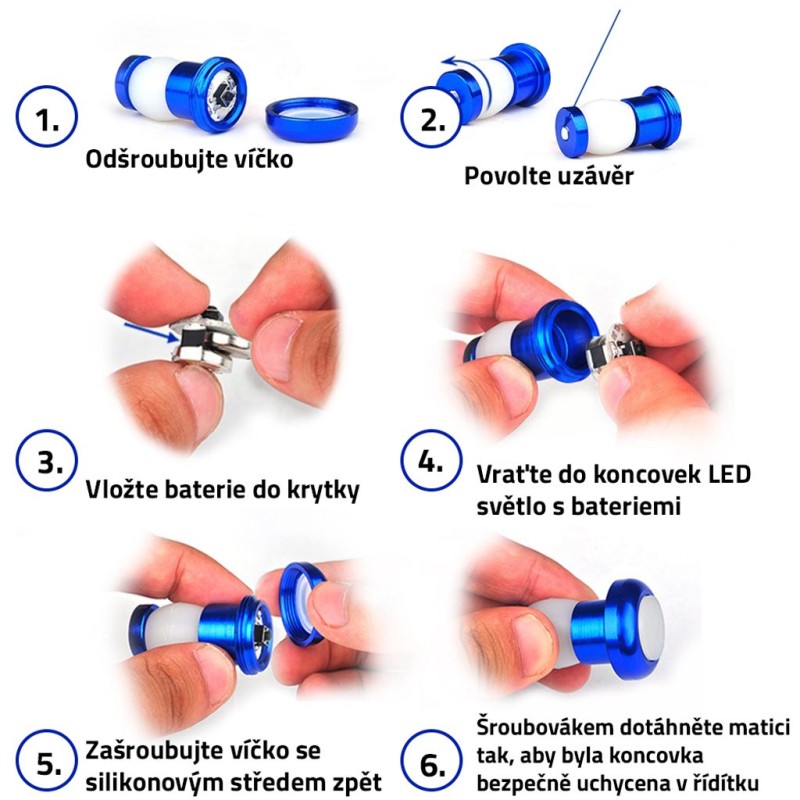 1.
Odšroubujte víčko

2.
Povolte uzávěr

3.
Vložte baterie do krytky

4.
Vrat'te do koncovek LED světlo s bateriemi

5.
Zašroubujte víčko se silikonovým středem zpět

6.
Šroubovákem dotáhněte matici tak, aby byla koncovka bezpečně uchycena v řídítku